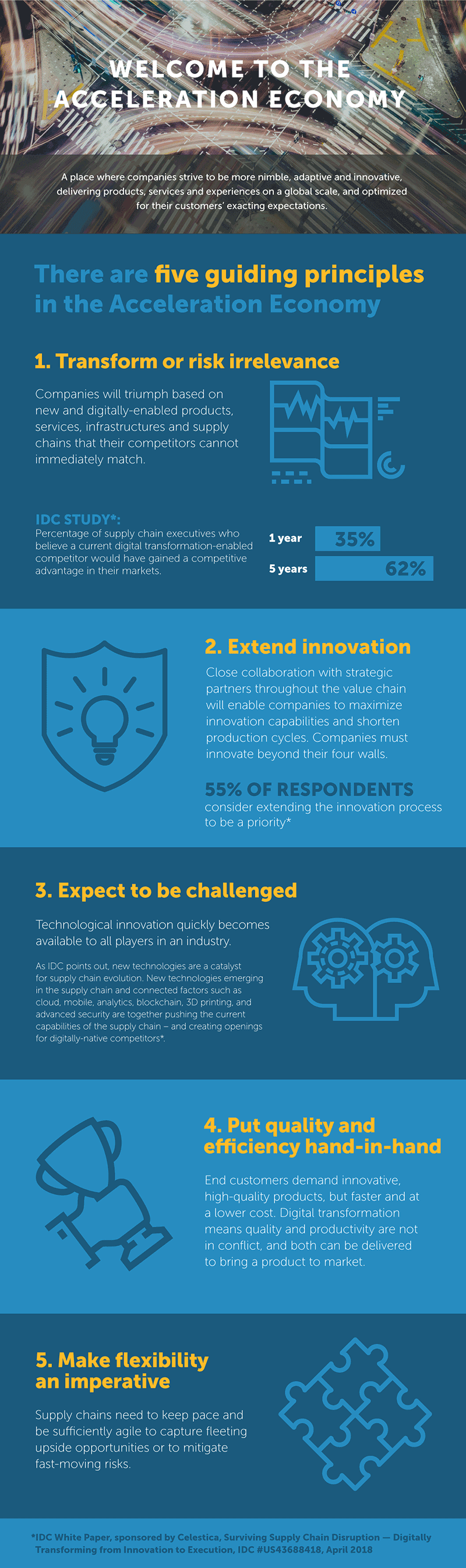 WELCOME TO THE ACCELERATION ECONOMY

A place where companies strive to be more nimble, adaptive and innovative, delivering products, services and experiences on a global scale, and optimized for their customers' exacting expectations.

There are five guiding principles in the Acceleration Economy

1. Transform or risk irrelevance

Companies will triumph based on new and digitally-enabled products, services, infrastructures and supply chains that their competitors cannot immediately match.

IDC STUDY*:
Percentage of supply chain executives who believe a current digital transformation-enabled competitor would have gained a competitive advantage in their markets.

1 year 35%
5 years 62%

2. Extend innovation

Close collaboration with strategic partners throughout the value chain will enable companies to maximize innovation capabilities and shorten production cycles. Companies must innovate beyond their four walls.

55% OF RESPONDENTS
consider extending the innovation process to be a priority*

3. Expect to be challenged

Technological innovation quickly becomes available to all players in an industry.

As IDC points out, new technologies are a catalyst for supply chain evolution. New technologies emerging in the supply chain and connected factors such as cloud, mobile, analytics, blockchain, 3D printing, and advanced security are together pushing the current capabilities of the supply chain – and creating openings for digitally-native competitors*.

4. Put quality and efficiency hand-in-hand

End customers demand innovative, high-quality products, but faster and at a lower cost. Digital transformation means quality and productivity are not in conflict, and both can be delivered to bring a product to market.

5. Make flexibility an imperative

Supply chains need to keep pace and be sufficiently agile to capture fleeting upside opportunities or to mitigate fast-moving risks.

*IDC White Paper, sponsored by Celestica, Surviving Supply Chain Disruption — Digitally Transforming from Innovation to Execution, IDC #US43688418, April 2018